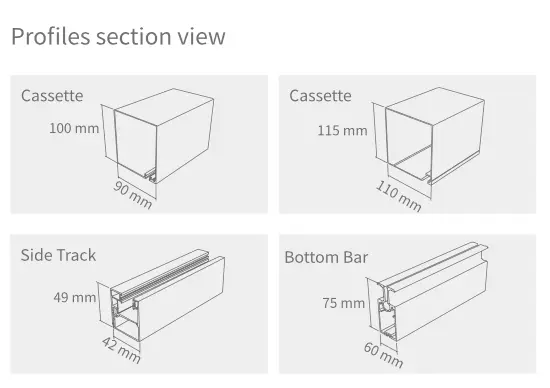 Profiles section view

Cassette
100 mm
90 mm

Cassette
115 mm
110 mm

Side Track
49 mm
42 mm

Bottom Bar
75 mm
60 mm