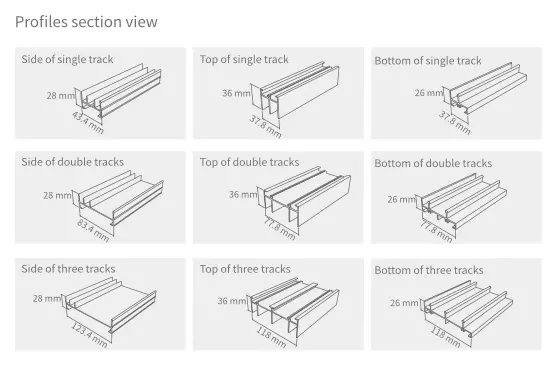 Profiles section view

Side of single track
28 mm
43.4 mm

Top of single track
36 mm
37.8 mm

Bottom of single track
26 mm
37.8 mm

Side of double tracks
28 mm
83.4 mm

Top of double tracks
36 mm
77.8 mm

Bottom of double tracks
26 mm
77.8 mm

Side of three tracks
28 mm
123.4 mm

Top of three tracks
36 mm
118 mm

Bottom of three tracks
26 mm
118 mm