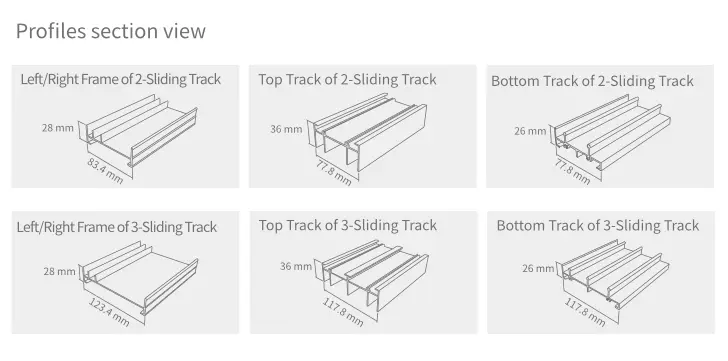 Profiles section view

Left/Right Frame of 2-Sliding Track

28 mm

83.4 mm

Top Track of 2-Sliding Track

36 mm

77.8 mm

Bottom Track of 2-Sliding Track

26 mm

77.8 mm

Left/Right Frame of 3-Sliding Track

28 mm

123.4 mm

Top Track of 3-Sliding Track

36 mm

117.8 mm

Bottom Track of 3-Sliding Track

26 mm

117.8 mm