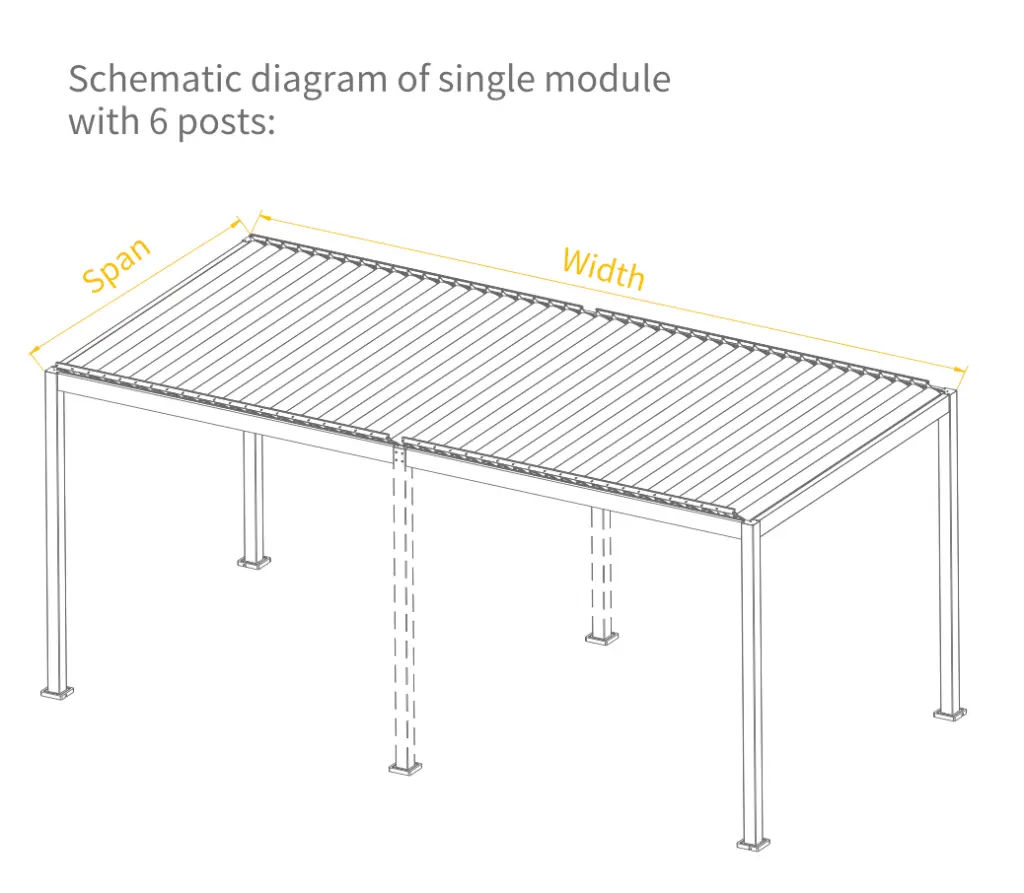 Schematic diagram of single module with 6 posts:

Span

Width